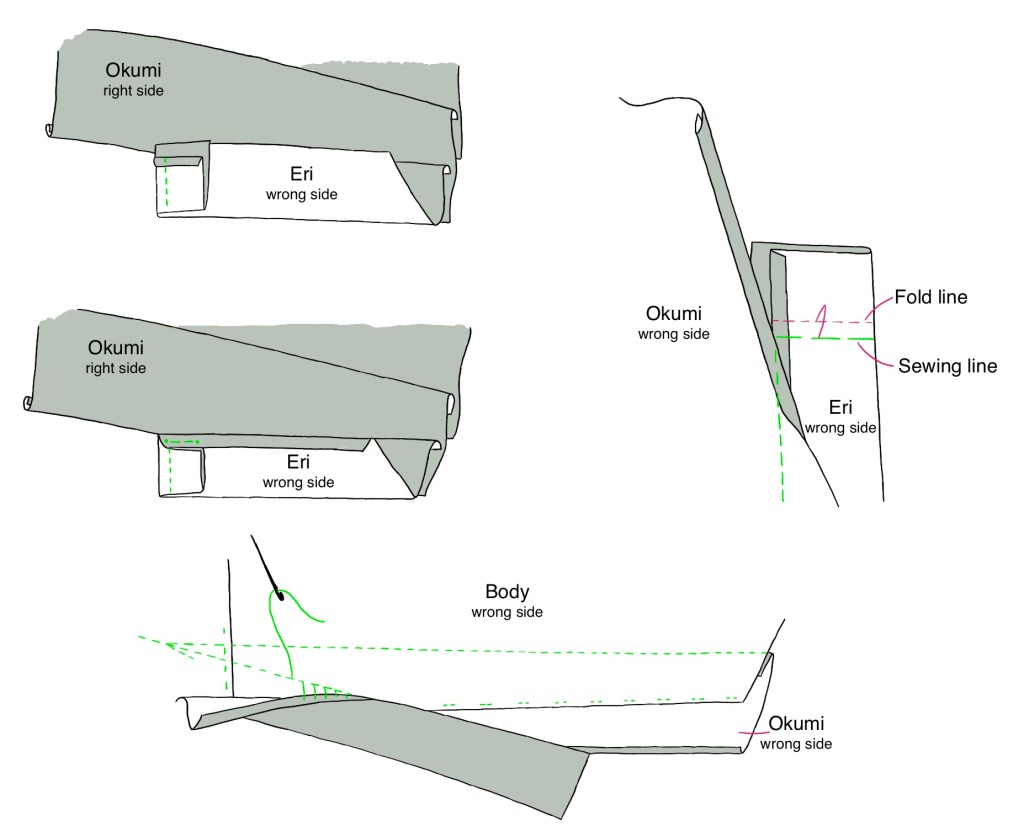 Okumi
right side

Eri
wrong side

Okumi
right side

Eri
wrong side

Okumi
wrong side

Fold line

Sewing line

Eri
wrong side

Body
wrong side

Okumi
wrong side